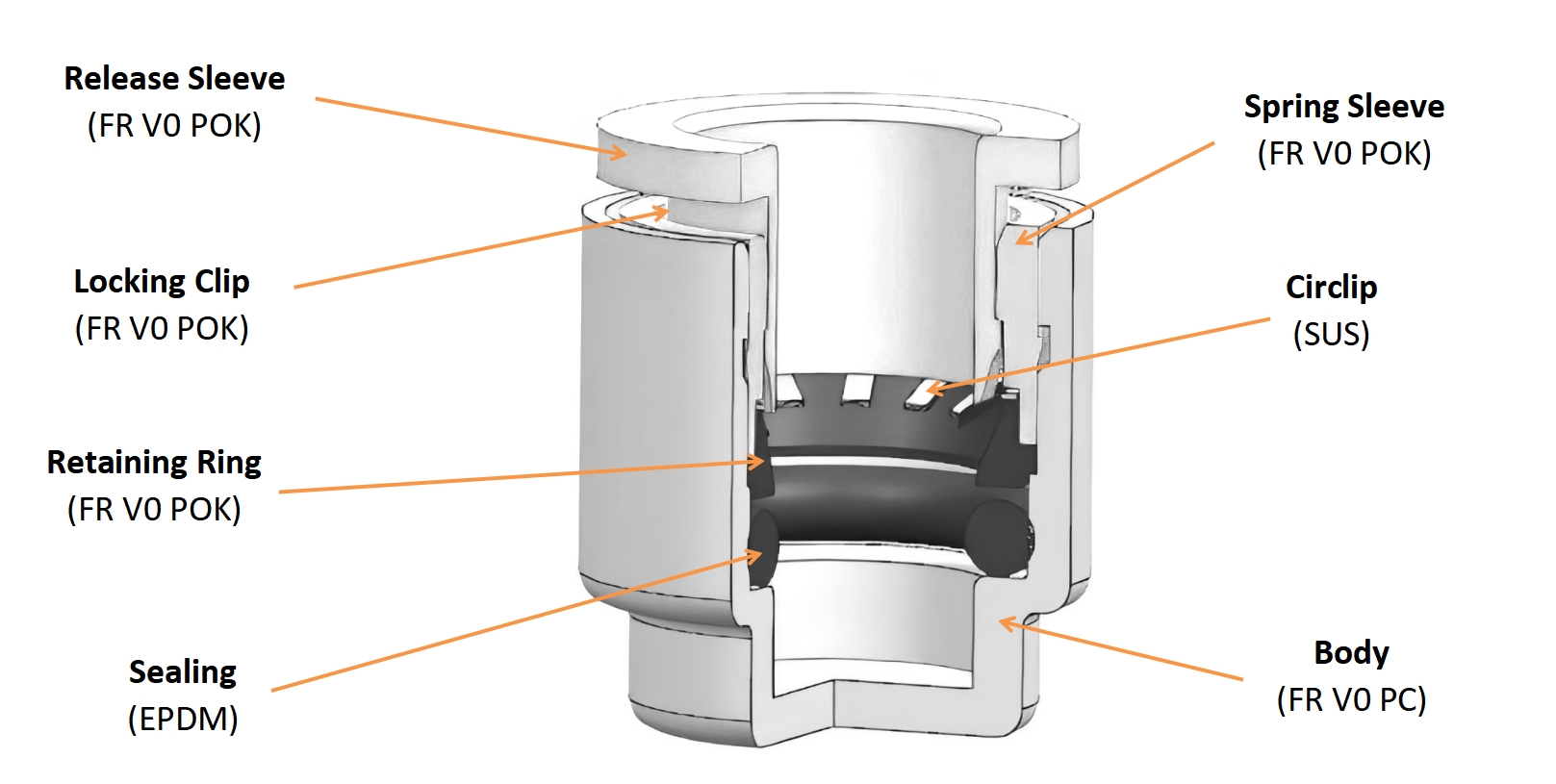 Release Sleeve
(FR V0 POK)

Locking Clip
(FR V0 POK)

Retaining Ring
(FR V0 POK)

Sealing
(EPDM)

Spring Sleeve
(FR V0 POK)

Circlip
(SUS)

Body
(FR V0 PC)